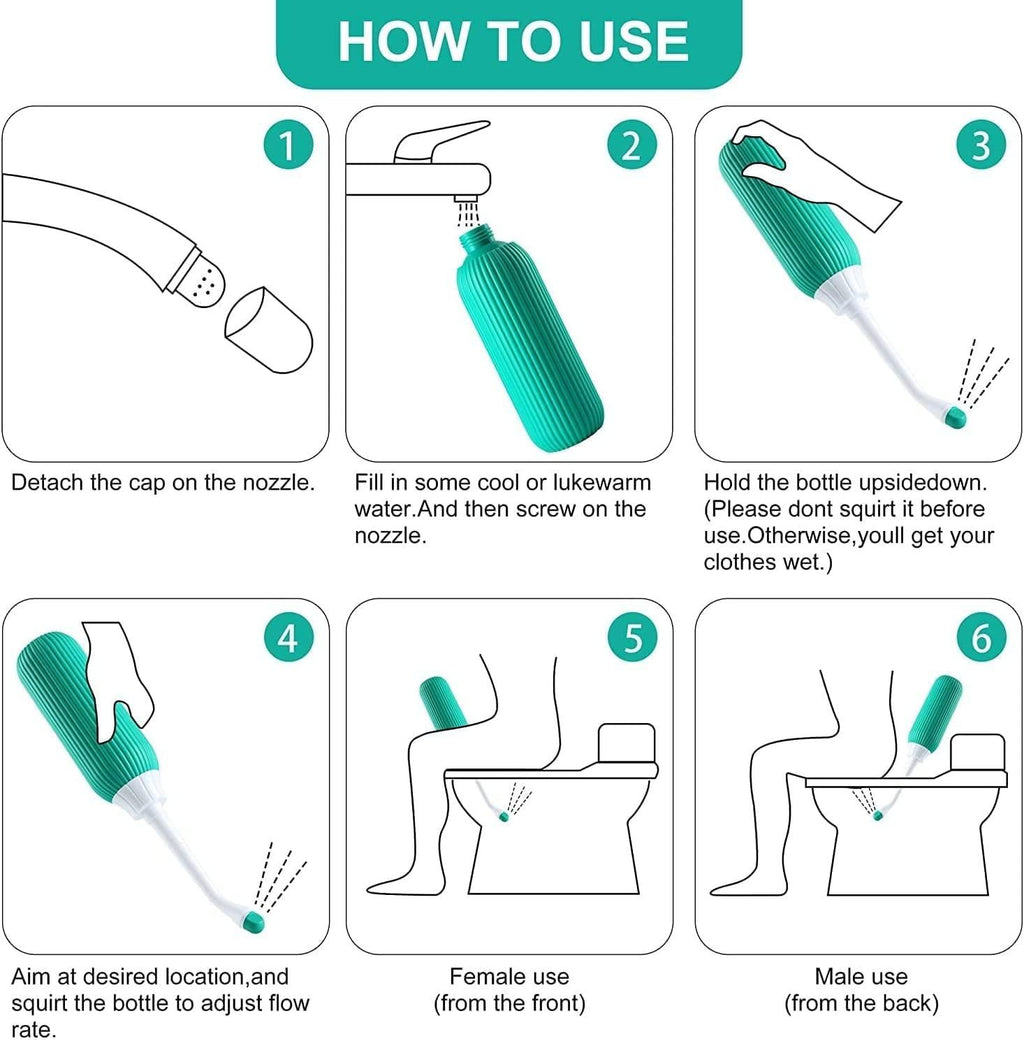 HOW TO USE

1

Detach the cap on the nozzle.

2

Fill in some cool or lukewarm water.And then screw on the nozzle.

3

Hold the bottle upsidedown. (Please dont squirt it before use.Otherwise,youll get your clothes wet.)

4

Aim at desired location,and squirt the bottle to adjust flow rate.

5

Female use (from the front)

6

Male use (from the back)