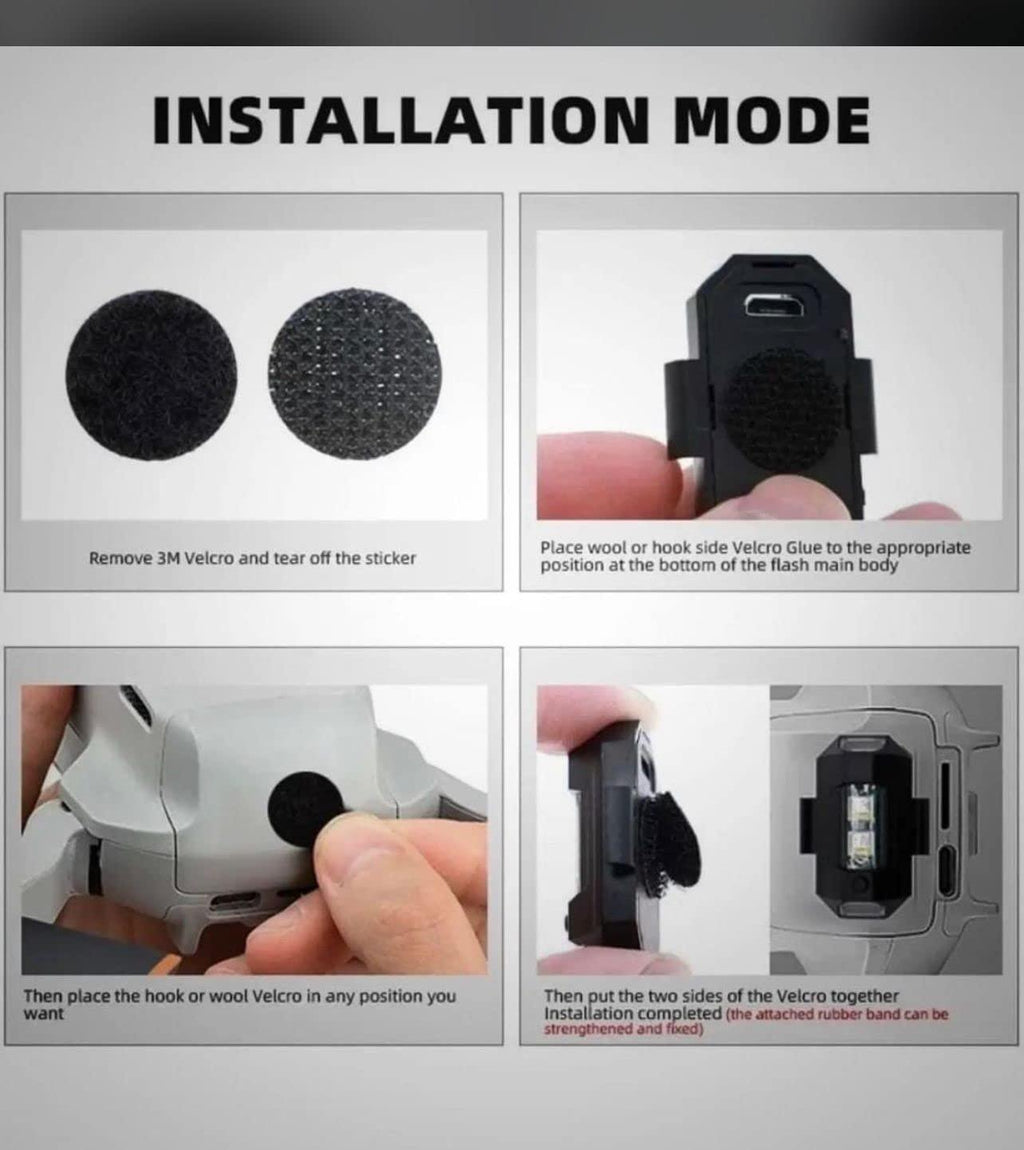 INSTALLATION MODE

Remove 3M Velcro and tear off the sticker

Place wool or hook side Velcro Glue to the appropriate position at the bottom of the flash main body

Then place the hook or wool Velcro in any position you want

Then put the two sides of the Velcro together
Installation completed (the attached rubber band can be strengthened and fixed)