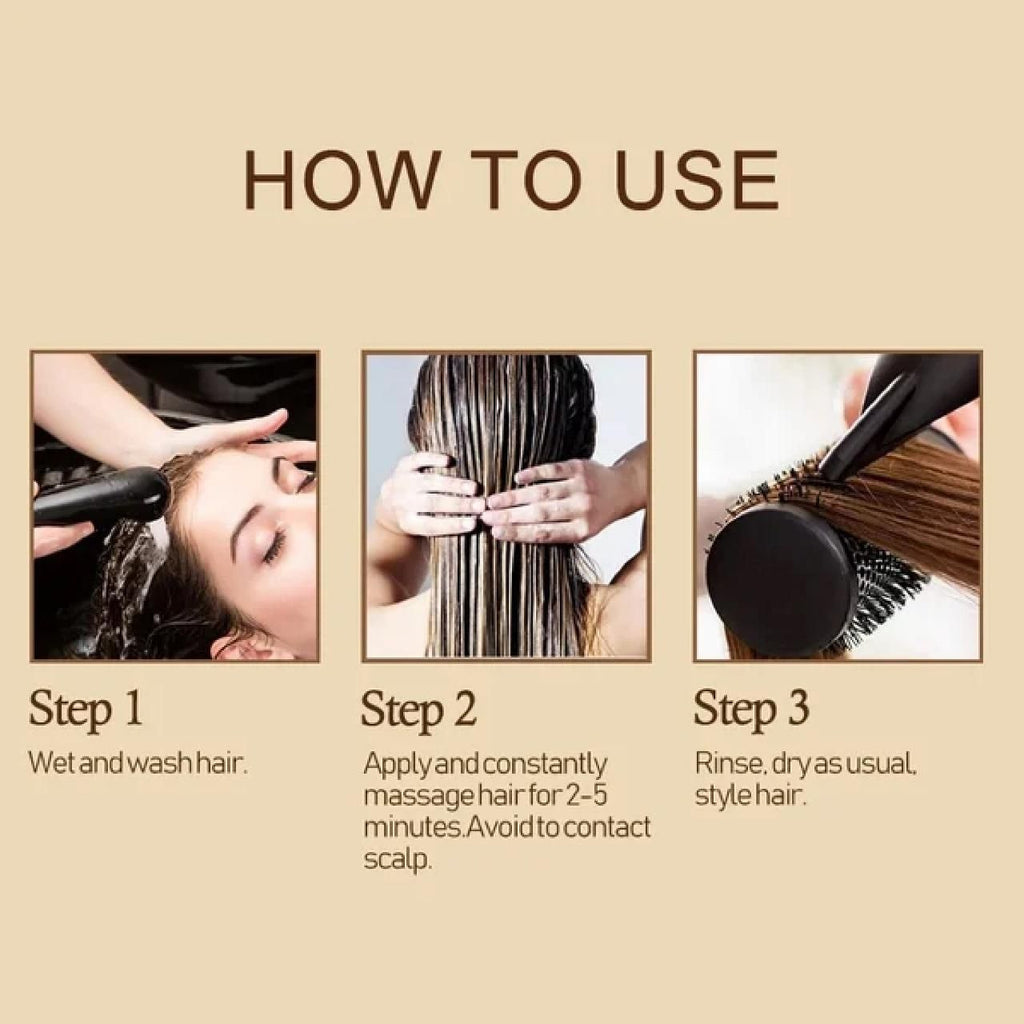 HOW TO USE

Step 1

Wet and wash hair.

Step 2

Apply and constantly massage hair for 2-5 minutes.Avoid to contact scalp.

Step 3

Rinse, dry as usual, style hair.